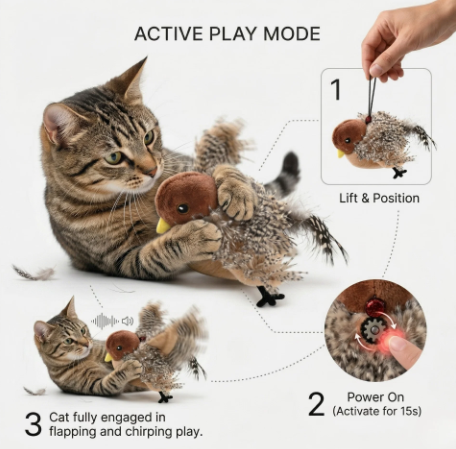 ACTIVE PLAY MODE

1

Lift & Position

2 Power On (Activate for 15s)

3 Cat fully engaged in flapping and chirping play.