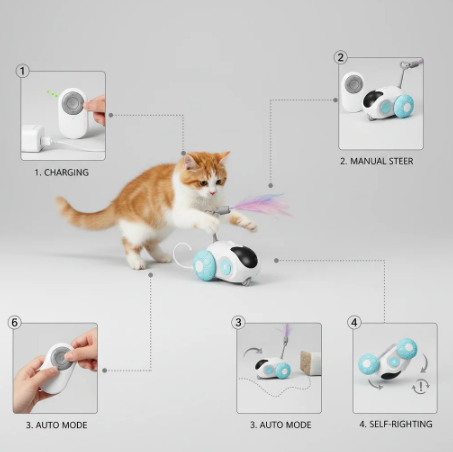 1

1. CHARGING

2

2. MANUAL STEER

6

3. AUTO MODE

3

3. AUTO MODE

4

4. SELF-RIGHTING